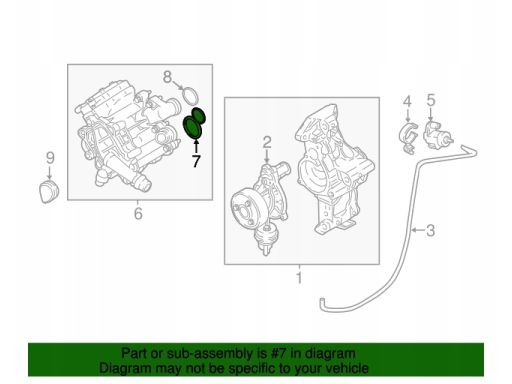 8
7
9
6
2
1
4
5
3

Part or sub-assembly is #7 in diagram
Diagram may not be specific to your vehicle